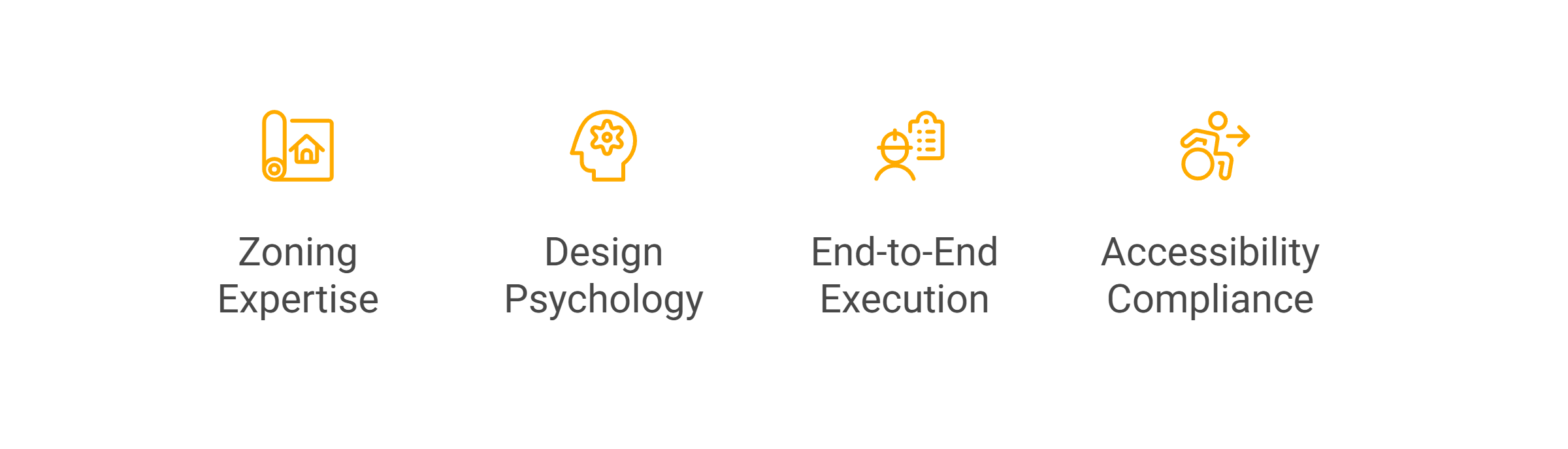 Zoning Expertise

Design Psychology

End-to-End Execution

Accessibility Compliance