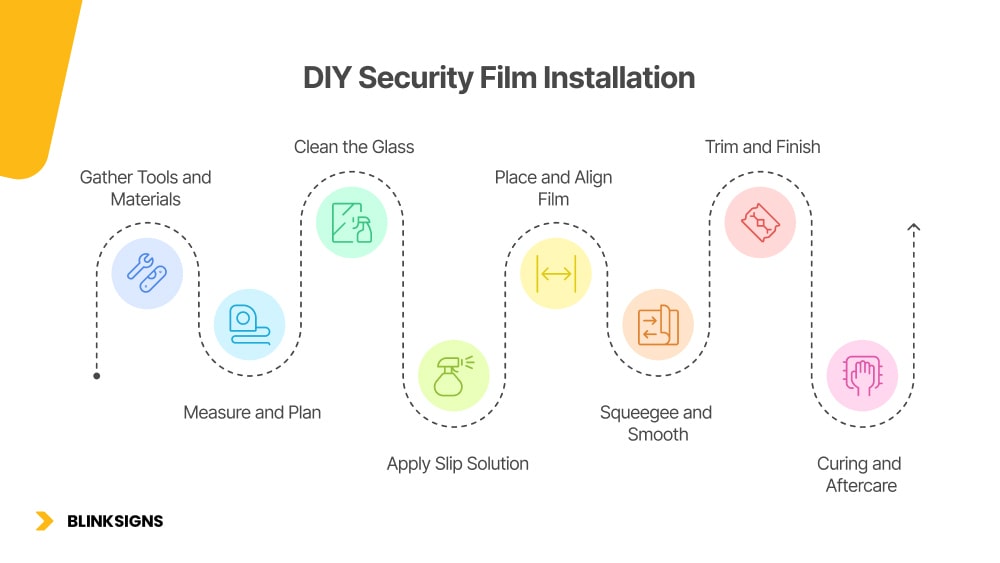 DIY Security Film Installation

Gather Tools and Materials

Measure and Plan

Clean the Glass

Apply Slip Solution

Place and Align Film

Squeegee and Smooth

Trim and Finish

Curing and Aftercare

BLINKSIGNS